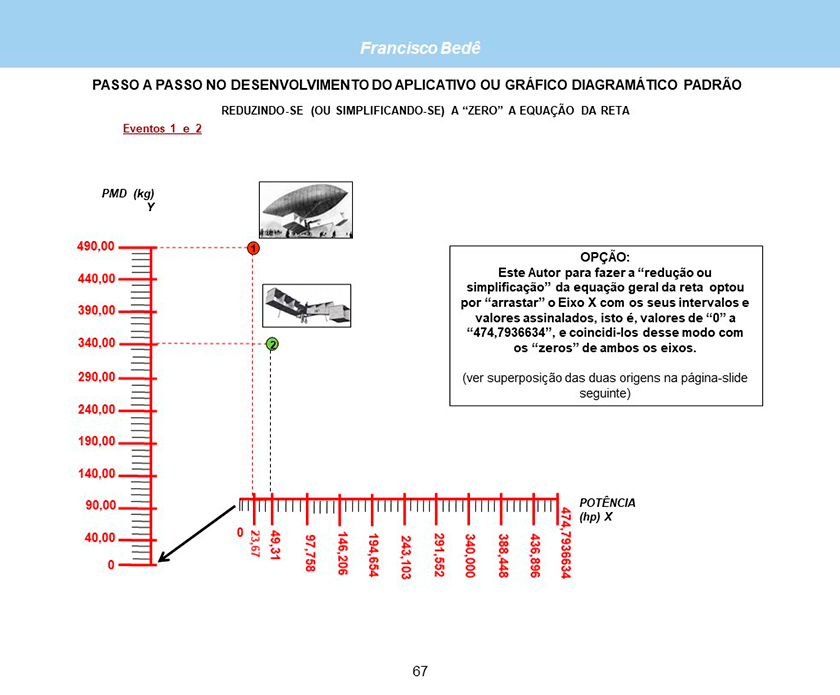 Francisco Bedê

PASSO A PASSO NO DESENVOLVIMENTO DO APLICATIVO OU GRÁFICO DIAGRAMÁTICO PADRÃO

REDUZINDO-SE (OU SIMPLIFICANDO-SE) A "ZERO" A EQUAÇÃO DA RETA

Eventos 1 e 2

PMD (kg)
Y

490,00
440,00
390,00
340,00
290,00
240,00
190,00
140,00
90,00
40,00
0

1
2

OPÇÃO:
Este Autor para fazer a "redução ou simplificação" da equação geral da reta optou por "arrastar" o Eixo X com os seus intervalos e valores assinalados, isto é, valores de "0" a "474,7936634", e coincidi-los desse modo com os "zeros" de ambos os eixos.

(ver superposição das duas origens na página-slide seguinte)

POTÊNCIA
(hp) X

0
23,67
49,31
97,758
146,206
194,654
243,103
291,552
340,000
388,448
436,896
474,7936634

67